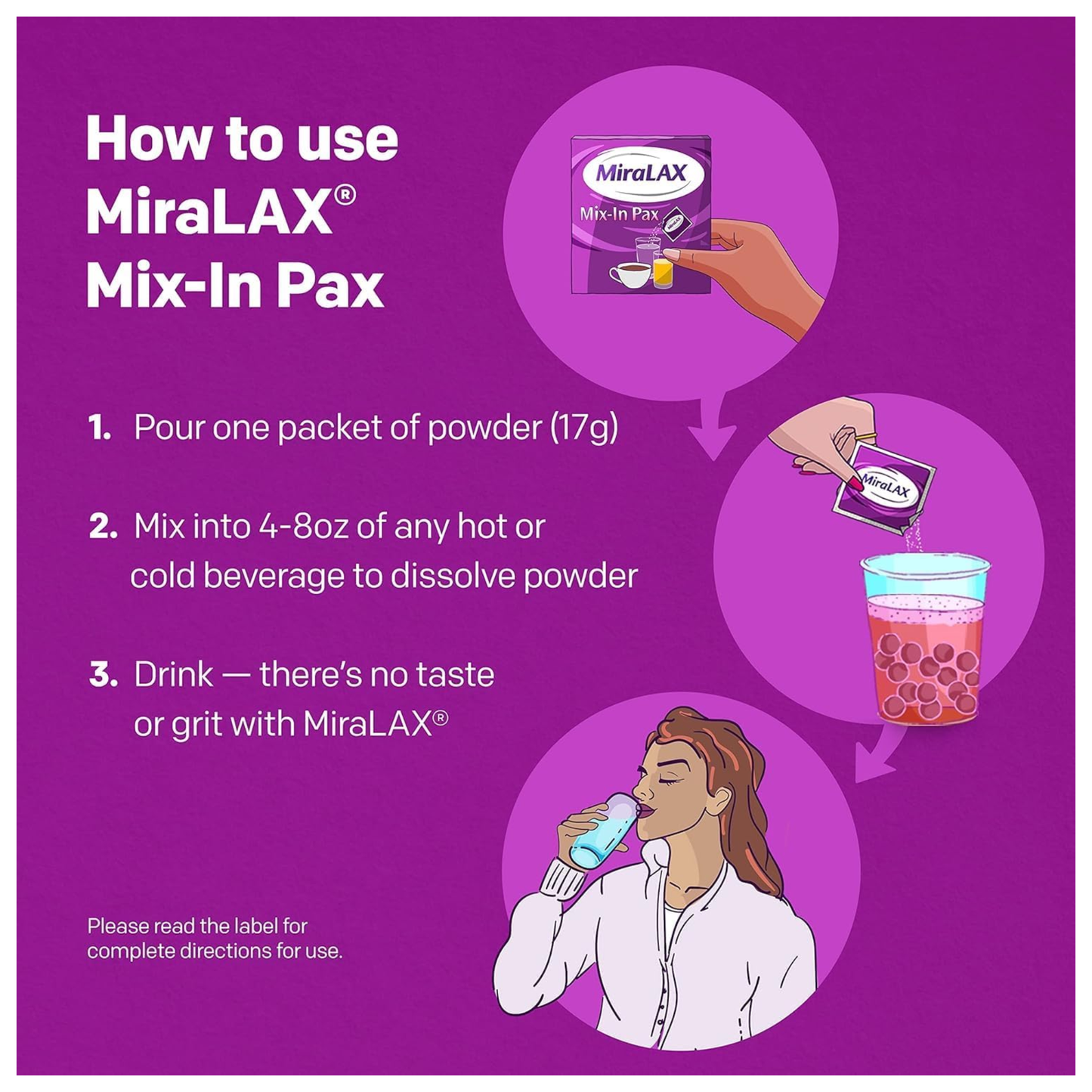 How to use MiraLAX® Mix-In Pax

MiraLAX
Mix-In Pax

1. Pour one packet of powder (17g)

MiraLAX

2. Mix into 4-8oz of any hot or cold beverage to dissolve powder

3. Drink — there's no taste or grit with MiraLAX®

Please read the label for complete directions for use.