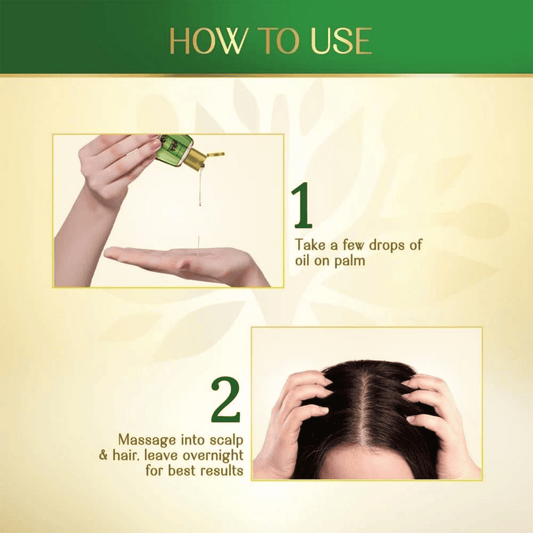 HOW TO USE

1

Take a few drops of oil on palm

2

Massage into scalp & hair, leave overnight for best results