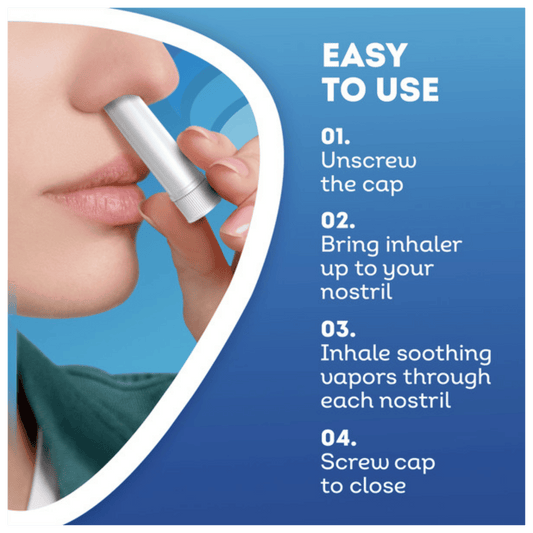 EASY TO USE

01.
Unscrew the cap

02.
Bring inhaler up to your nostril

03.
Inhale soothing vapors through each nostril

04.
Screw cap to close