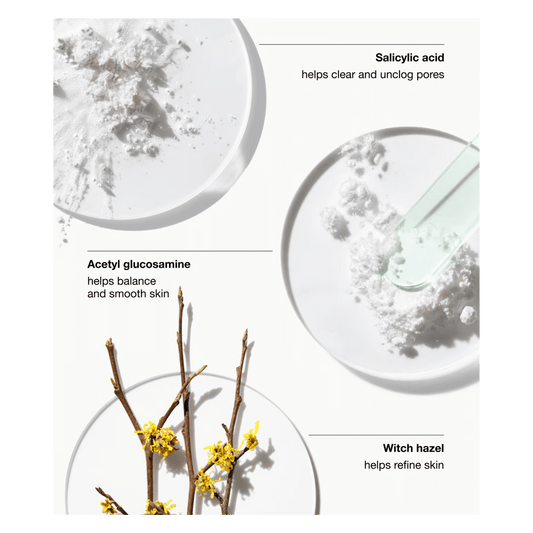 Salicylic acid
helps clear and unclog pores

Acetyl glucosamine
helps balance and smooth skin

Witch hazel
helps refine skin