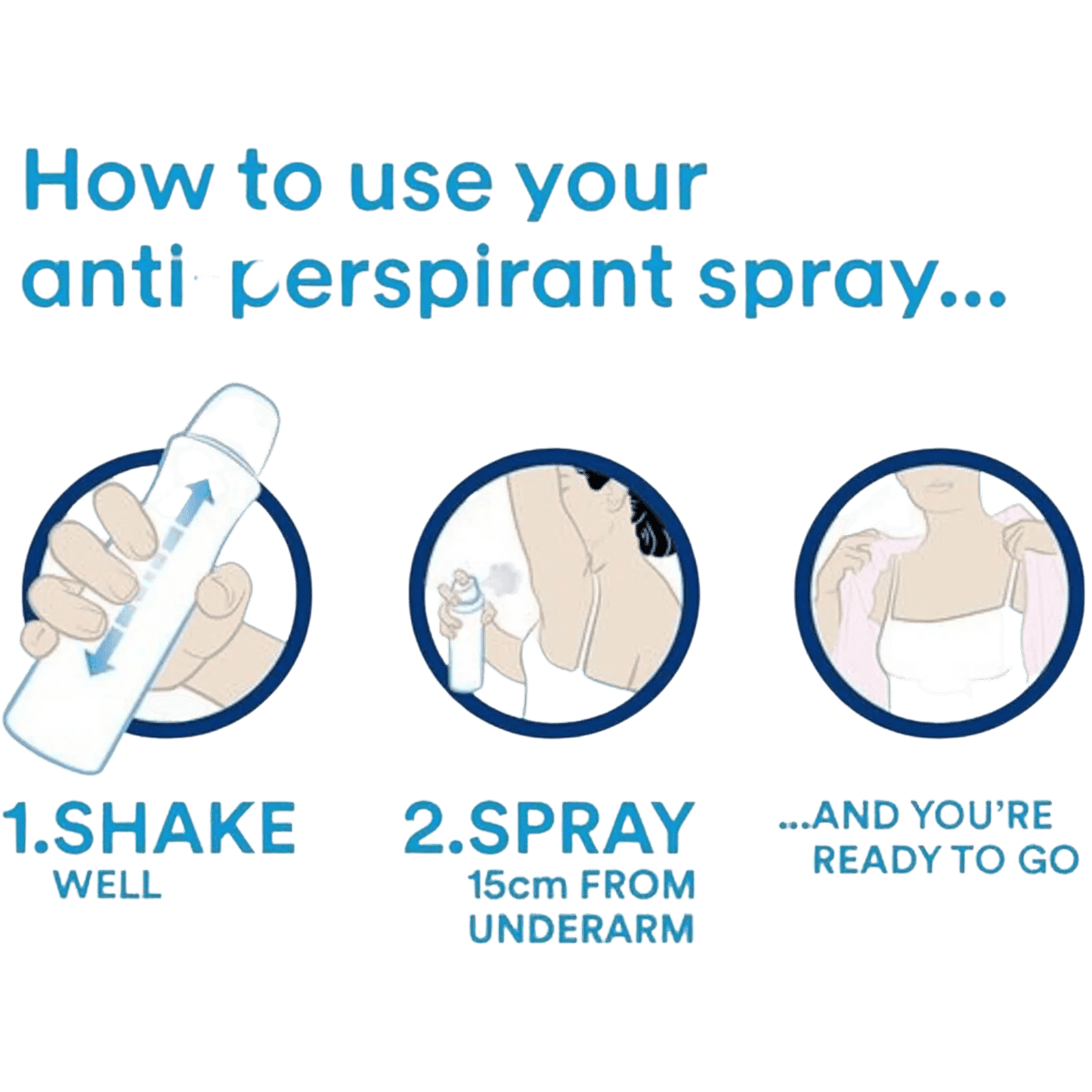 How to use your anti perspirant spray...

1.SHAKE
WELL

2.SPRAY
15cm FROM UNDERARM

...AND YOU'RE READY TO GO