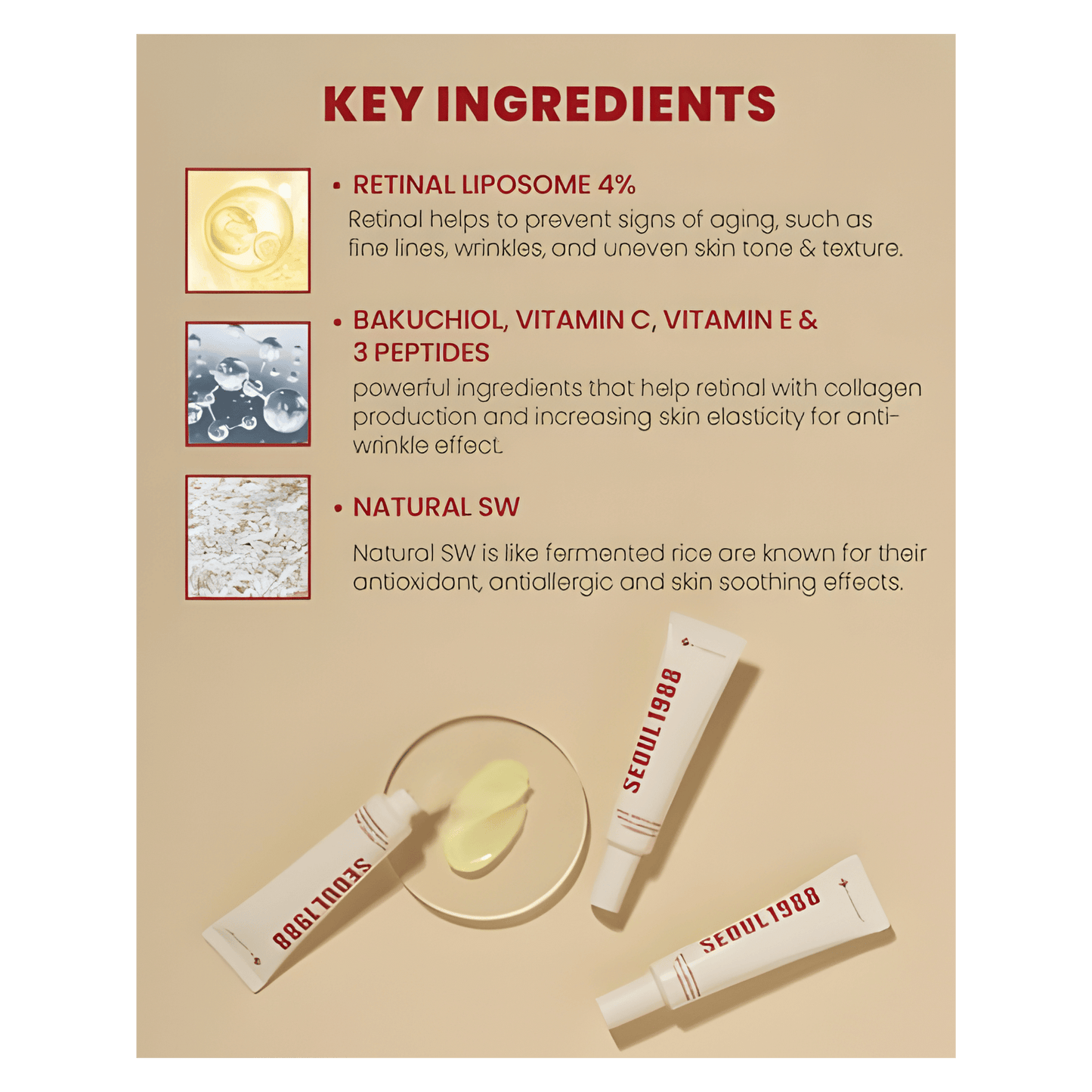 KEY INGREDIENTS

• RETINAL LIPOSOME 4%
Retinal helps to prevent signs of aging, such as fine lines, wrinkles, and uneven skin tone & texture.

• BAKUCHIOL, VITAMIN C, VITAMIN E & 3 PEPTIDES
powerful ingredients that help retinal with collagen production and increasing skin elasticity for anti-wrinkle effect.

• NATURAL SW
Natural SW is like fermented rice are known for their antioxidant, antiallergic and skin soothing effects.

SEOUL 1988

SEOUL 1988

SEOUL 1988