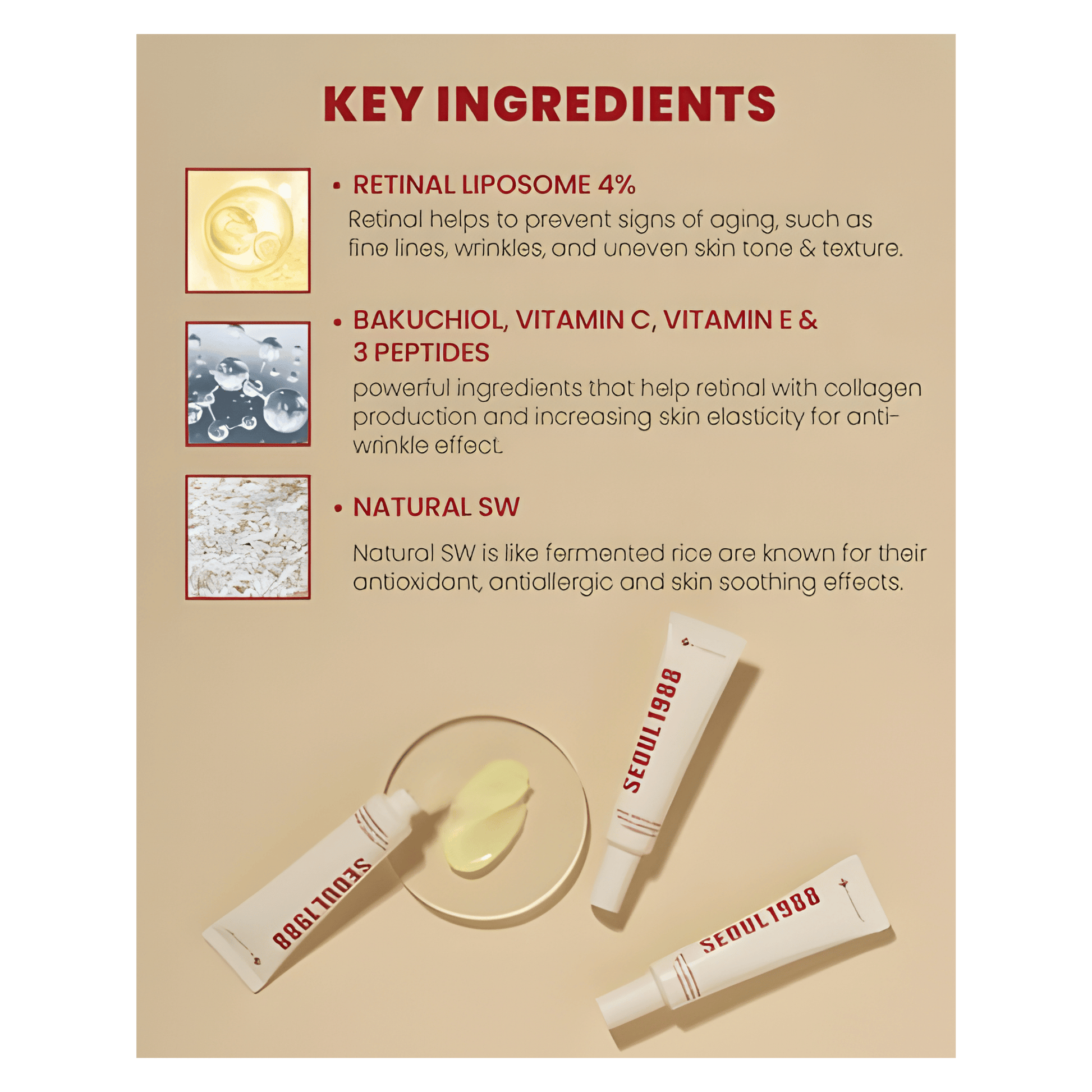 KEY INGREDIENTS

• RETINAL LIPOSOME 4%

Retinal helps to prevent signs of aging, such as fine lines, wrinkles, and uneven skin tone & texture.

• BAKUCHIOL, VITAMIN C, VITAMIN E & 3 PEPTIDES

powerful ingredients that help retinal with collagen production and increasing skin elasticity for anti-wrinkle effect.

• NATURAL SW

Natural SW is like fermented rice are known for their antioxidant, antiallergic and skin soothing effects.

SEOUL 1988

SEOUL 1988

SEOUL 1988