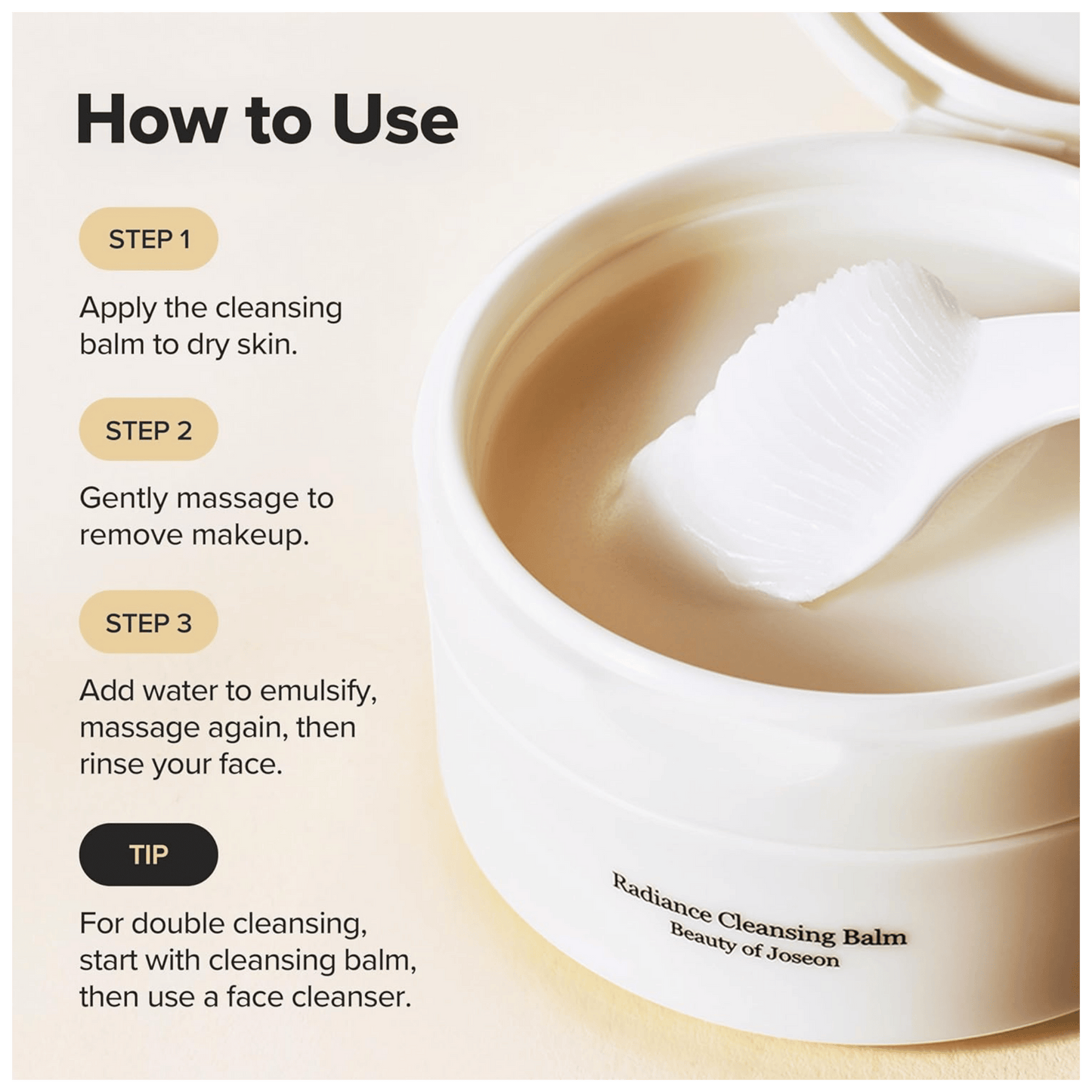 How to Use

STEP 1

Apply the cleansing balm to dry skin.

STEP 2

Gently massage to remove makeup.

STEP 3

Add water to emulsify, massage again, then rinse your face.

TIP

For double cleansing, start with cleansing balm, then use a face cleanser.

Radiance Cleansing Balm
Beauty of Joseon