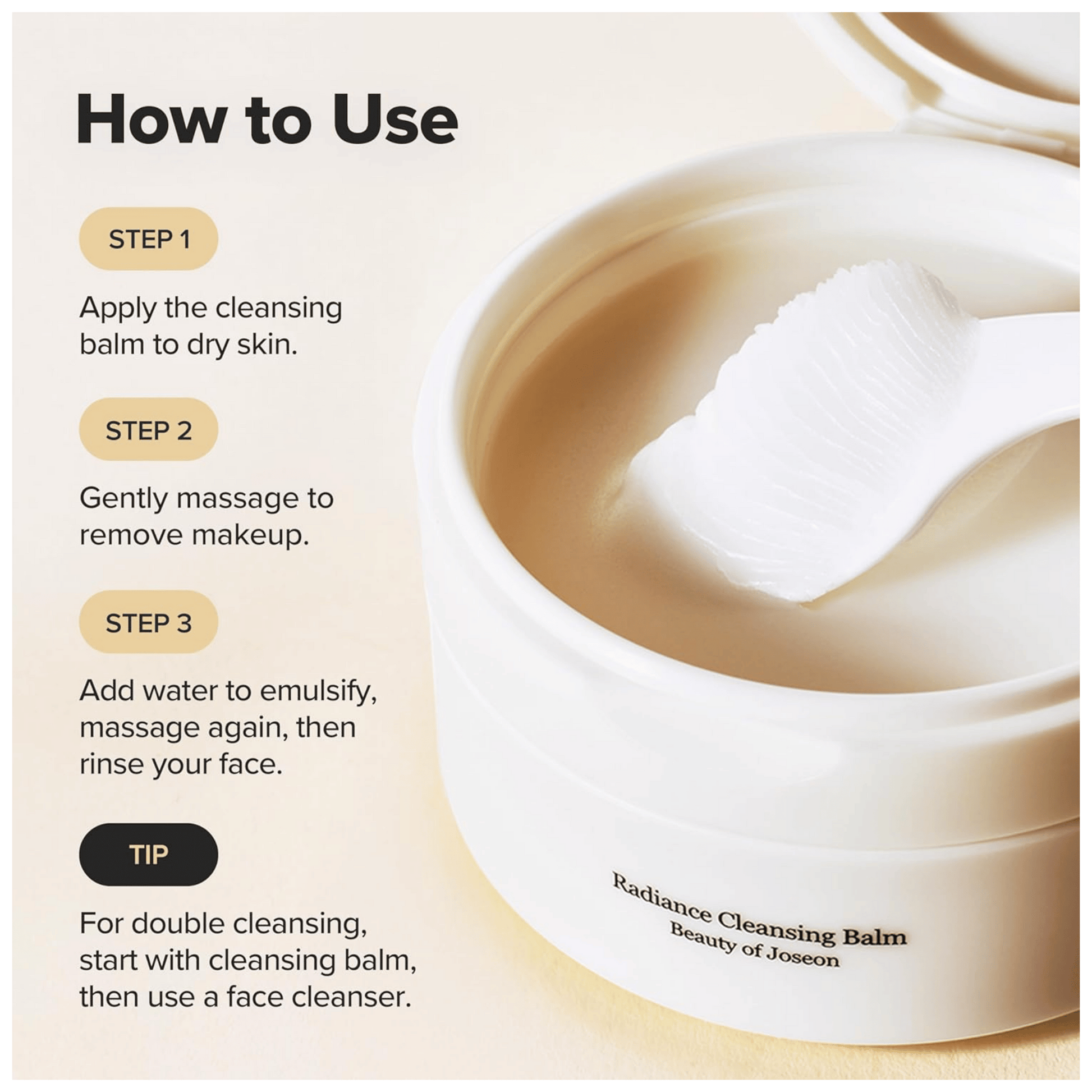 How to Use

STEP 1

Apply the cleansing balm to dry skin.

STEP 2

Gently massage to remove makeup.

STEP 3

Add water to emulsify, massage again, then rinse your face.

TIP

For double cleansing, start with cleansing balm, then use a face cleanser.

Radiance Cleansing Balm
Beauty of Joseon