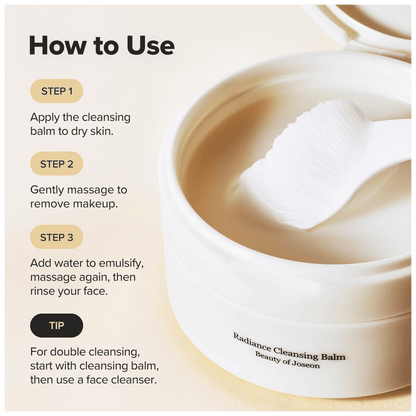 How to Use

STEP 1

Apply the cleansing balm to dry skin.

STEP 2

Gently massage to remove makeup.

STEP 3

Add water to emulsify, massage again, then rinse your face.

TIP

For double cleansing, start with cleansing balm, then use a face cleanser.

Radiance Cleansing Balm
Beauty of Joseon